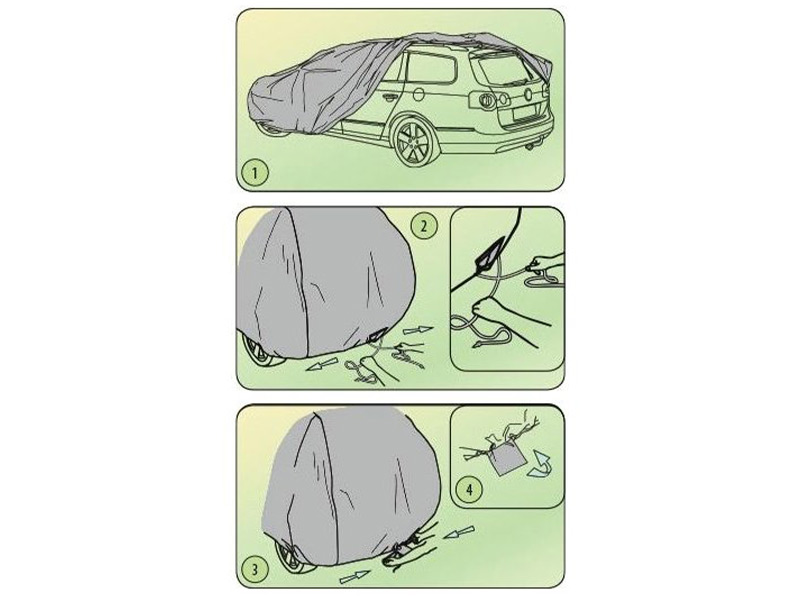 1

2

3

4