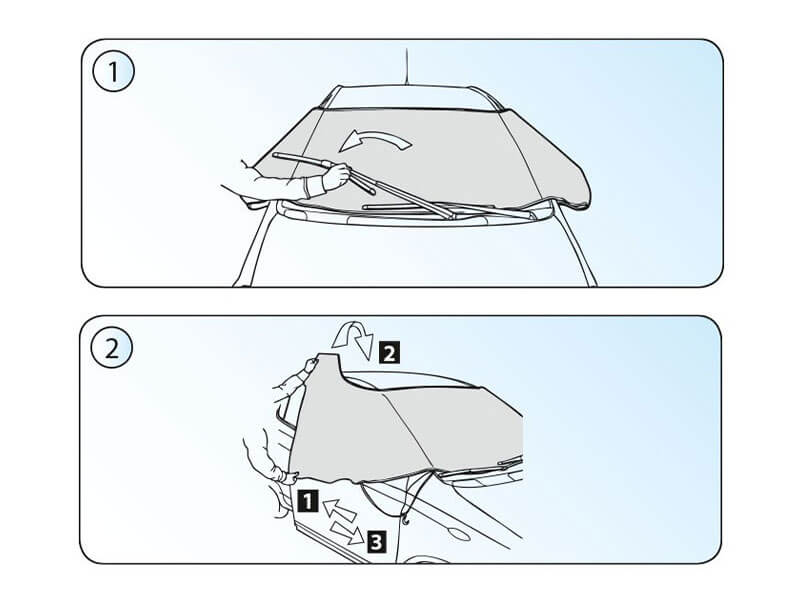 1

2

2

1

3