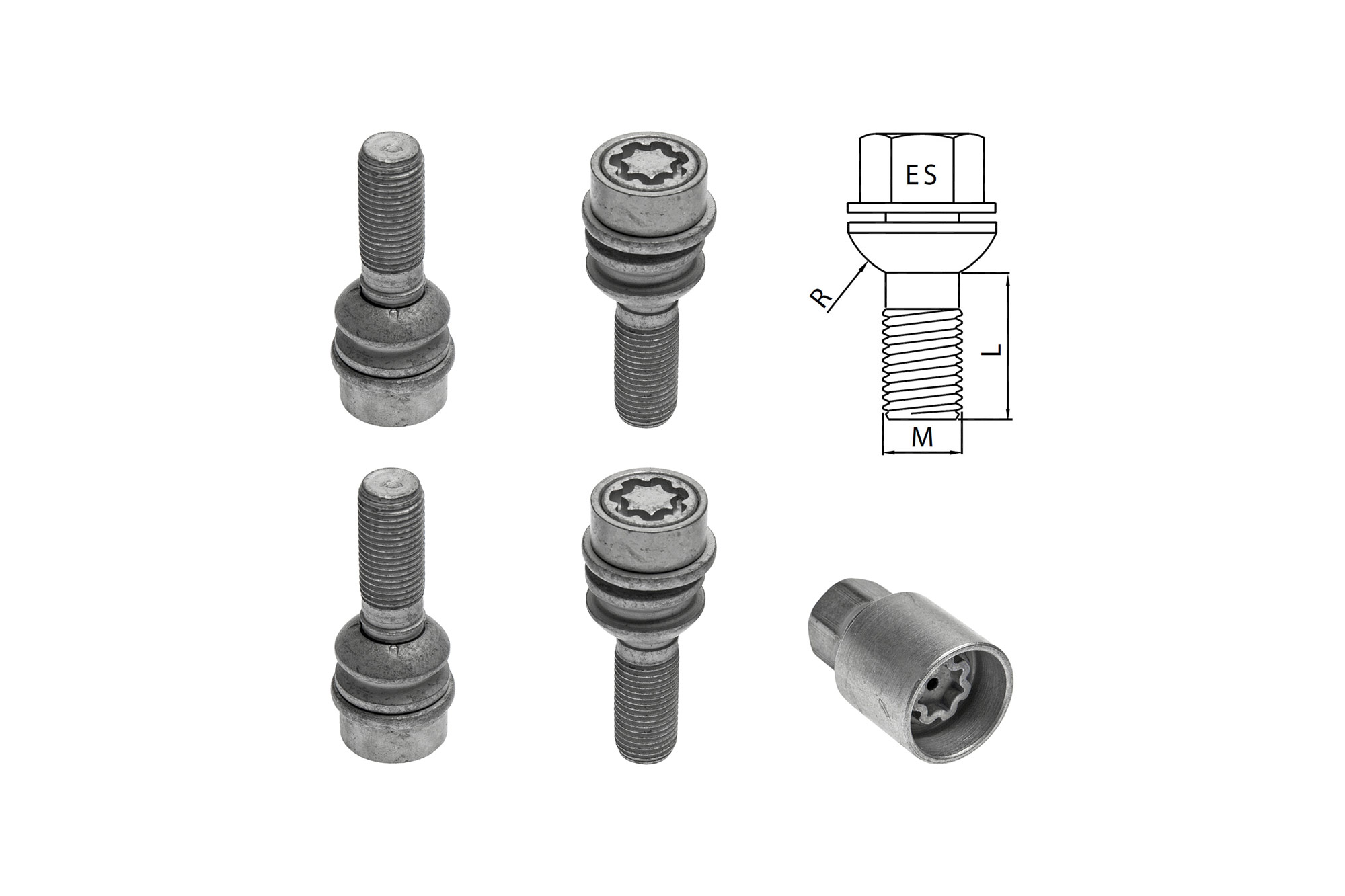 ES
R
L
M